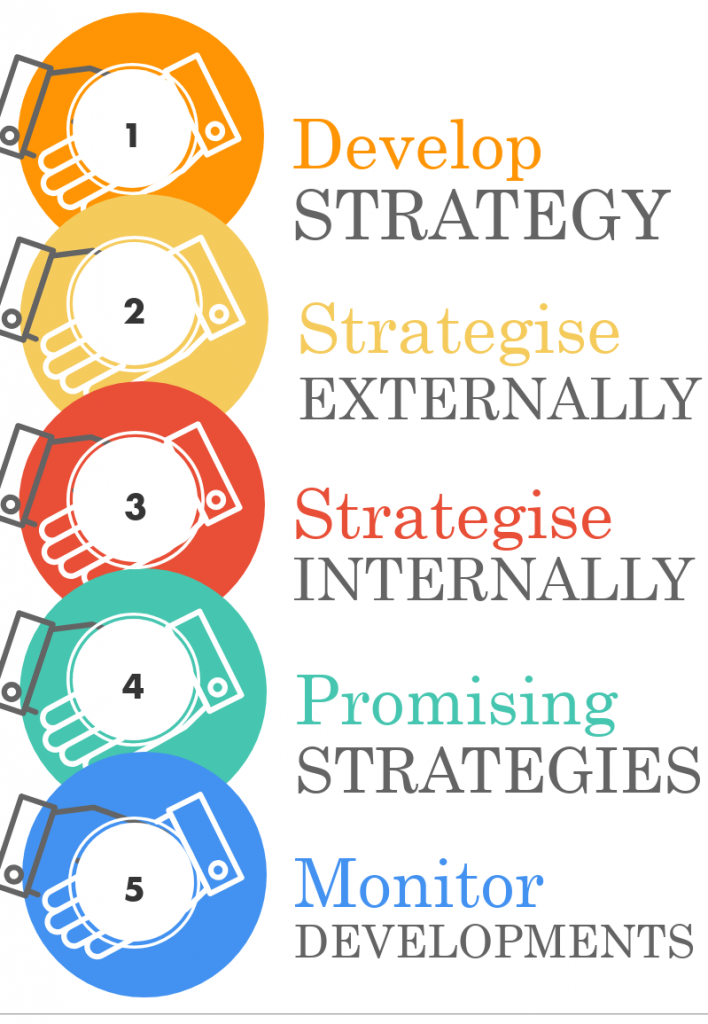 1
Develop
STRATEGY

2
Strategise
EXTERNALLY

3
Strategise
INTERNALLY

4
Promising
STRATEGIES

5
Monitor
DEVELOPMENTS